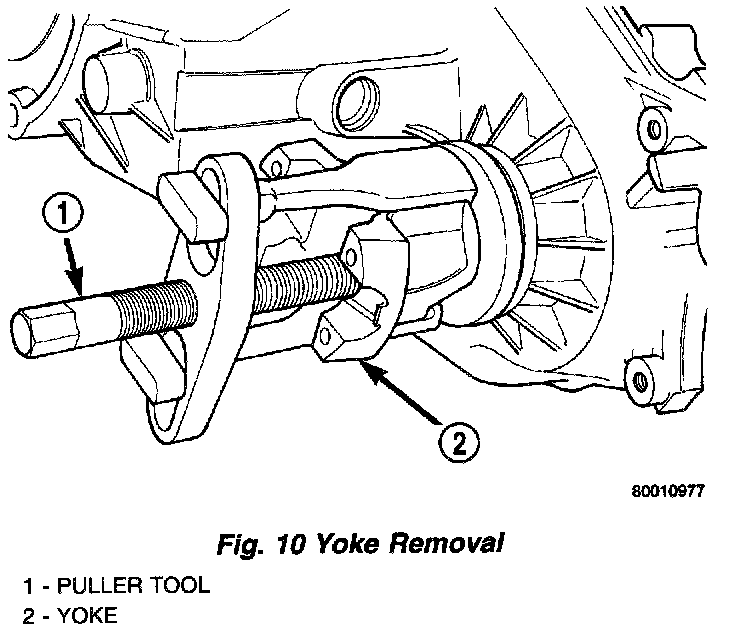 1

2

80010977

Fig. 10 Yoke Removal

1 - PULLER TOOL
2 - YOKE