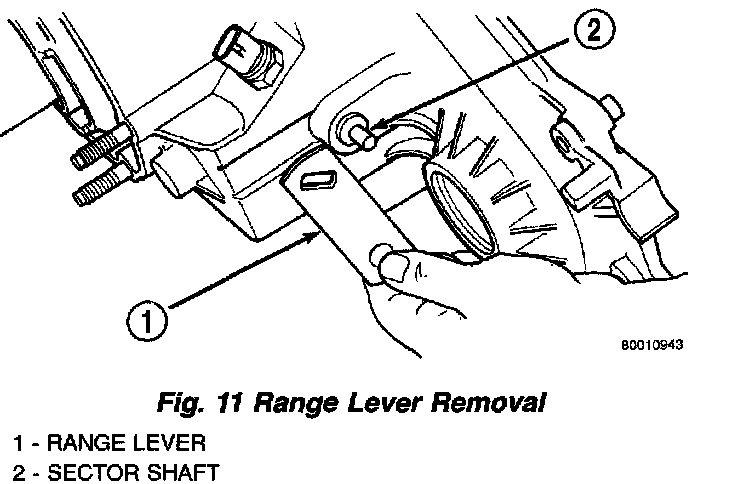 2

1

80010943

Fig. 11 Range Lever Removal

1 - RANGE LEVER
2 - SECTOR SHAFT