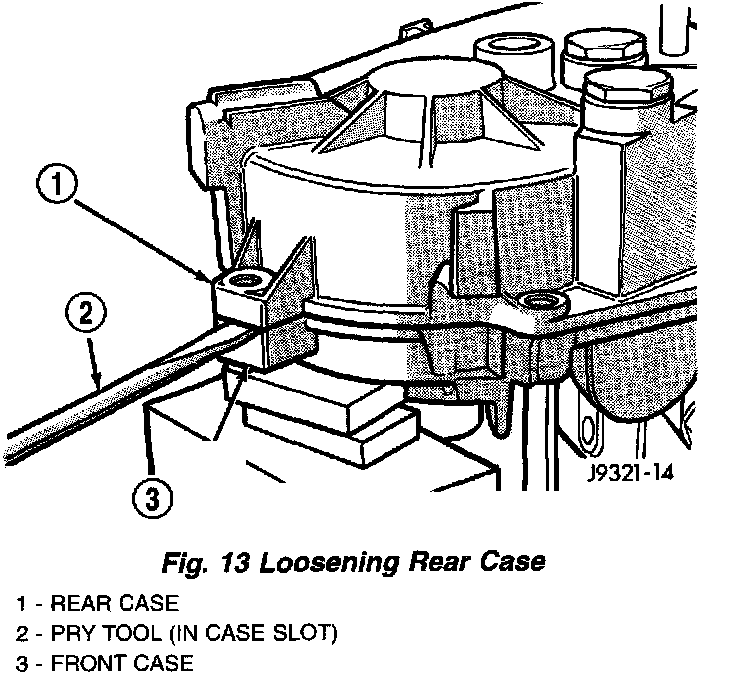 1

2

3

J9321-14

Fig. 13 Loosening Rear Case

1 - REAR CASE
2 - PRY TOOL (IN CASE SLOT)
3 - FRONT CASE