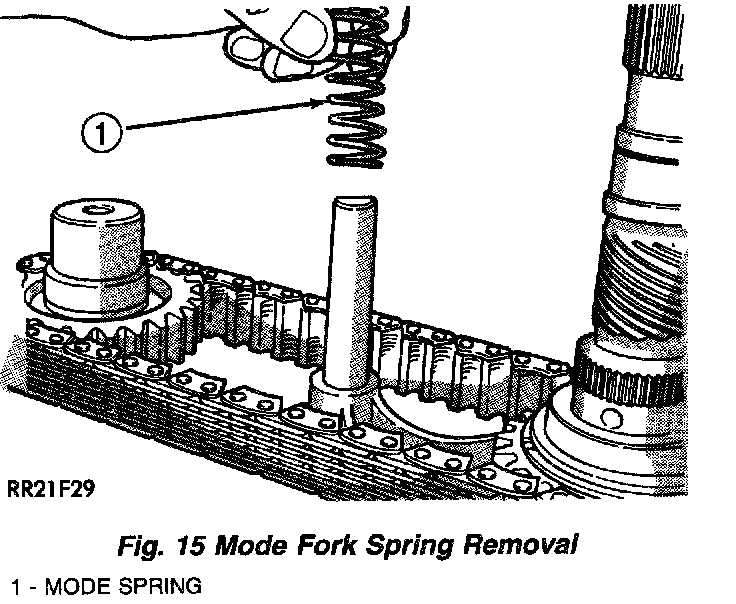 1

RR21F29

Fig. 15 Mode Fork Spring Removal

1 - MODE SPRING