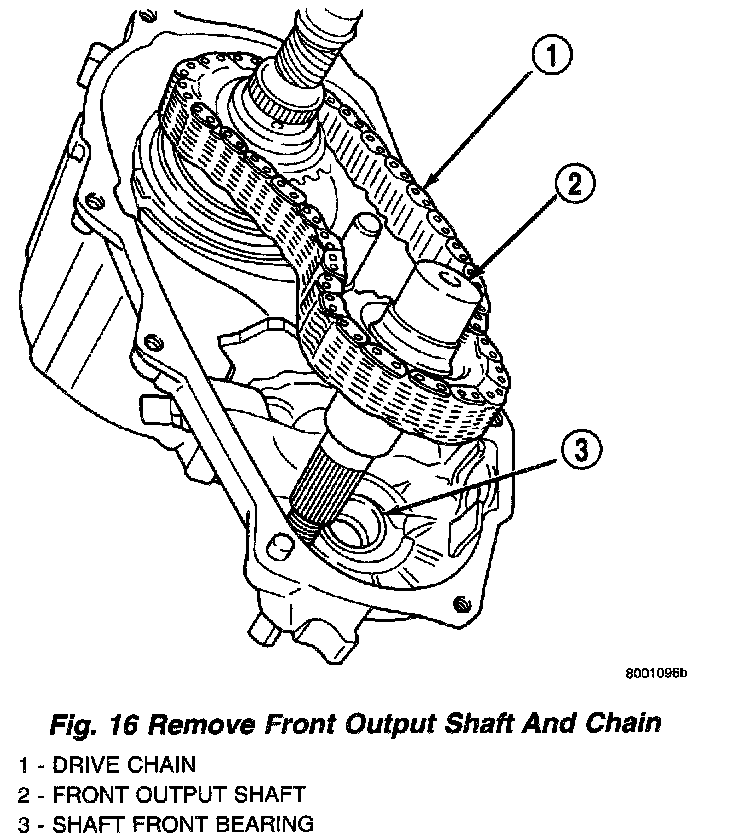 1
2
3

8001096b

Fig. 16 Remove Front Output Shaft And Chain

1 - DRIVE CHAIN
2 - FRONT OUTPUT SHAFT
3 - SHAFT FRONT BEARING