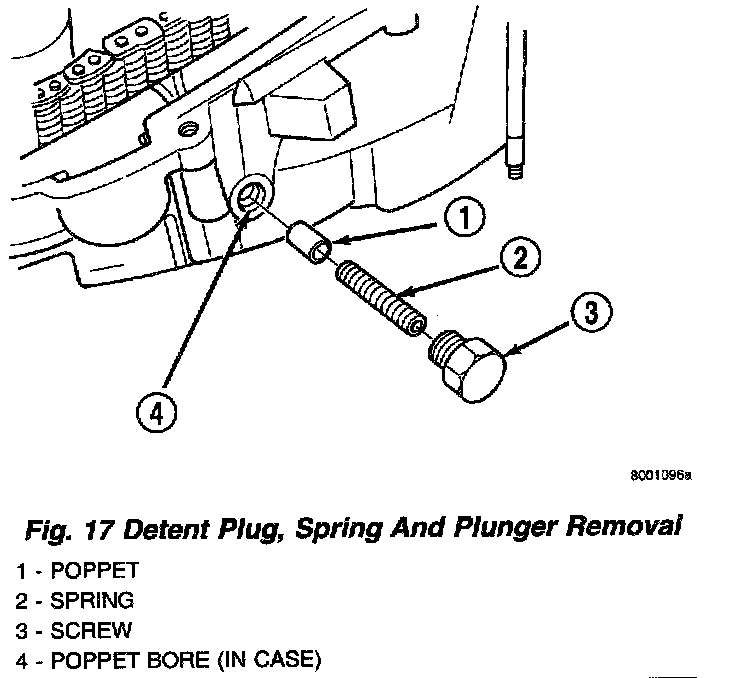 1

2

3

4

8001096a

Fig. 17 Detent Plug, Spring And Plunger Removal

1 - POPPET
2 - SPRING
3 - SCREW
4 - POPPET BORE (IN CASE)