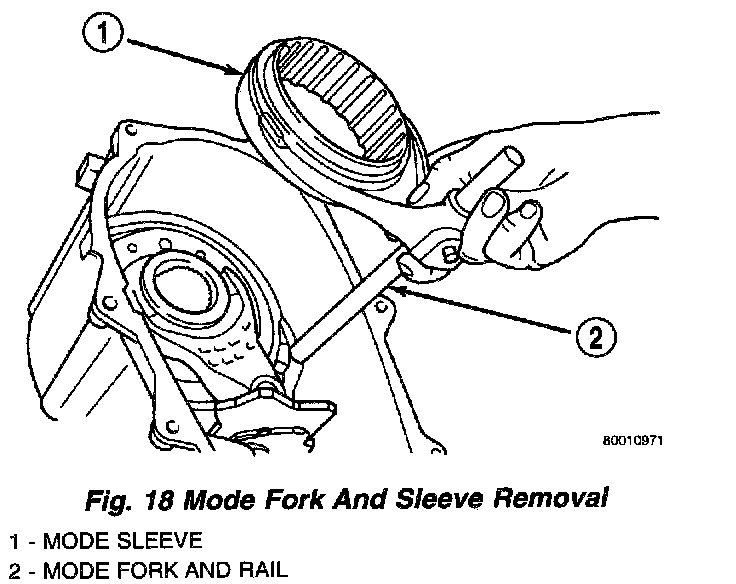 1

2

80010971

Fig. 18 Mode Fork And Sleeve Removal

1 - MODE SLEEVE
2 - MODE FORK AND RAIL