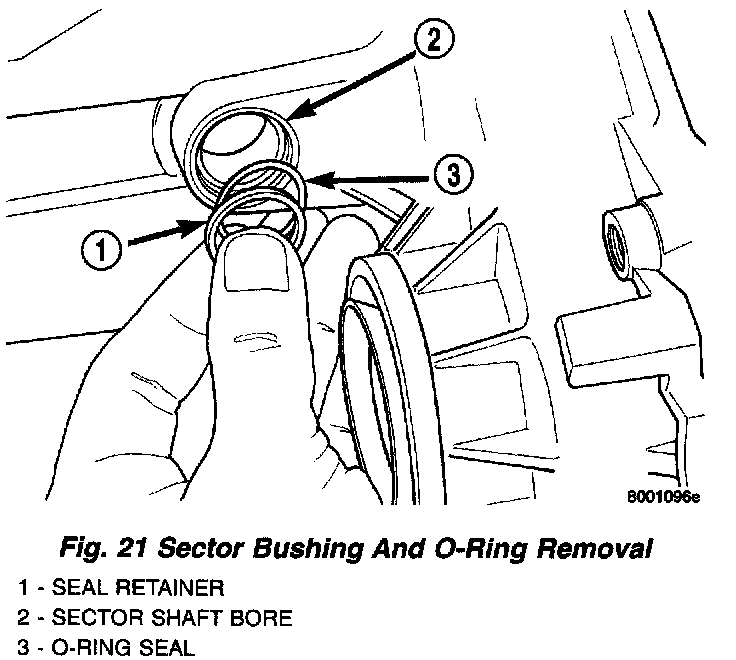 2

3

1

8001096e

Fig. 21 Sector Bushing And O-Ring Removal

1 - SEAL RETAINER
2 - SECTOR SHAFT BORE
3 - O-RING SEAL