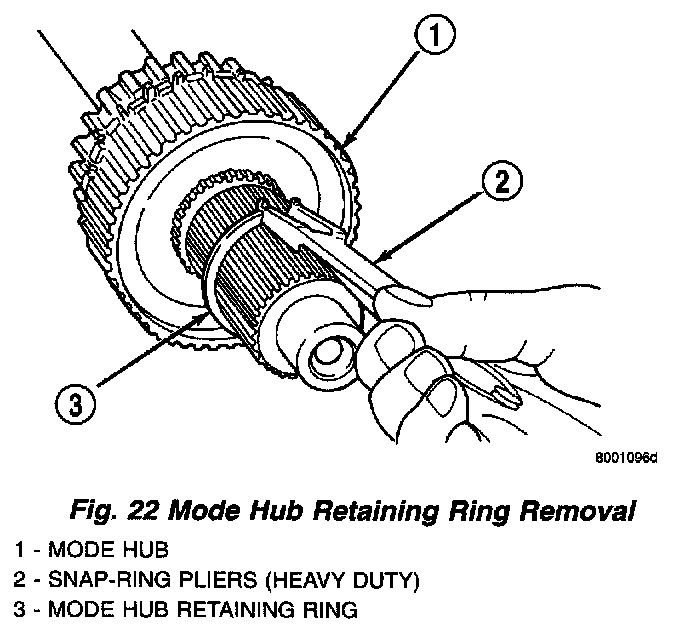 1

2

3

8001096d

Fig. 22 Mode Hub Retaining Ring Removal

1 - MODE HUB
2 - SNAP-RING PLIERS (HEAVY DUTY)
3 - MODE HUB RETAINING RING