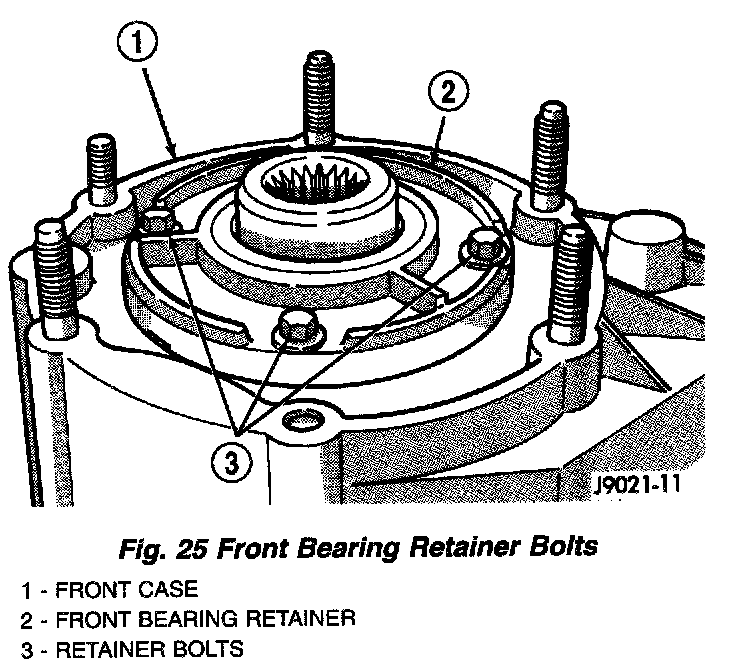 1

2

3

J9021-11

Fig. 25 Front Bearing Retainer Bolts

1 - FRONT CASE
2 - FRONT BEARING RETAINER
3 - RETAINER BOLTS