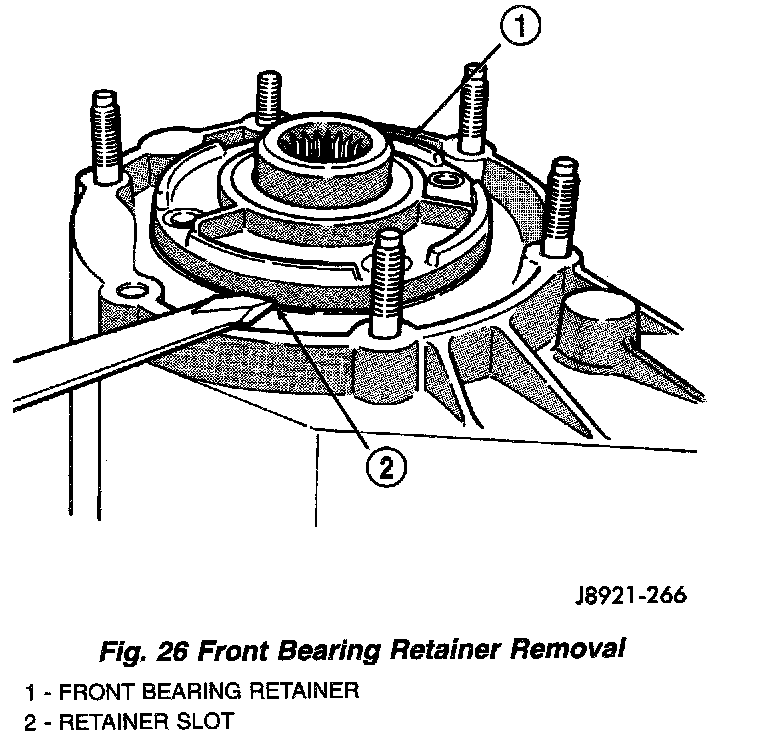 1

2

J8921-266

Fig. 26 Front Bearing Retainer Removal

1 - FRONT BEARING RETAINER
2 - RETAINER SLOT