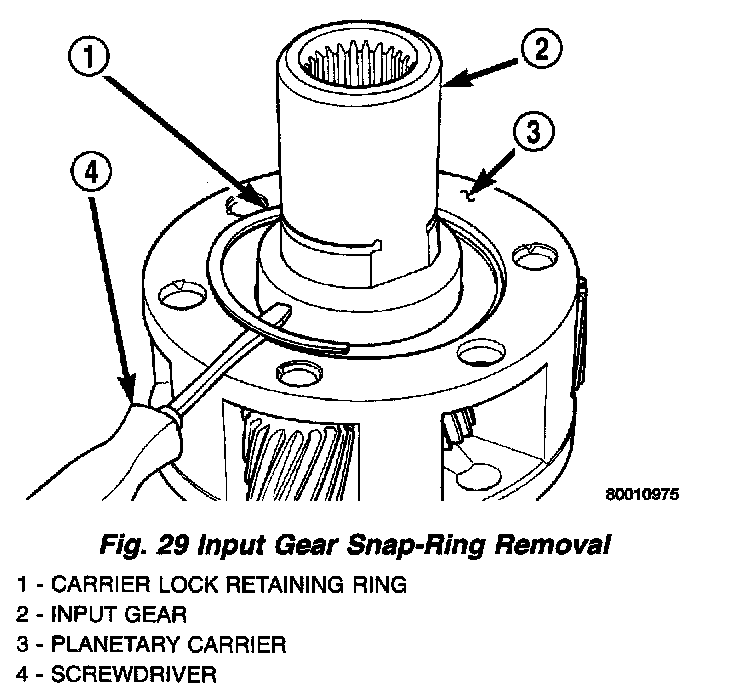 1
2
3
4
80010975

Fig. 29 Input Gear Snap-Ring Removal

1 - CARRIER LOCK RETAINING RING
2 - INPUT GEAR
3 - PLANETARY CARRIER
4 - SCREWDRIVER