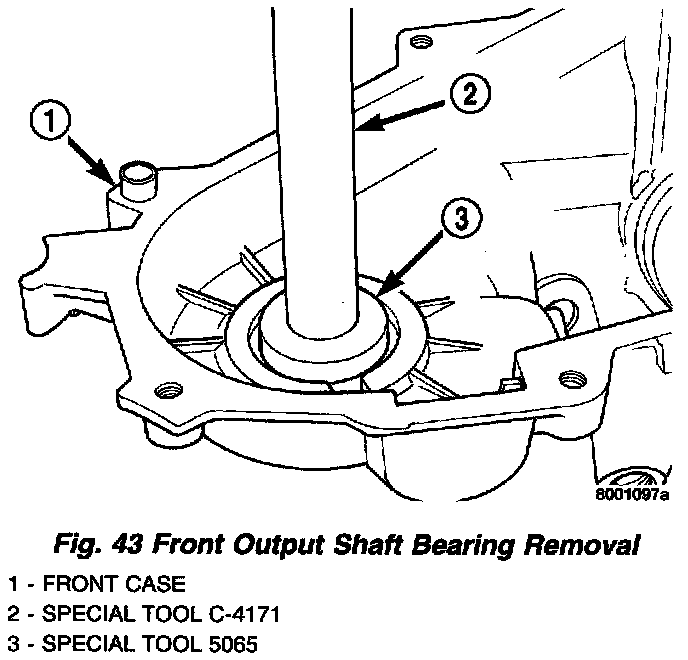 1

2

3

8001097a

Fig. 43 Front Output Shaft Bearing Removal

1 - FRONT CASE
2 - SPECIAL TOOL C-4171
3 - SPECIAL TOOL 5065