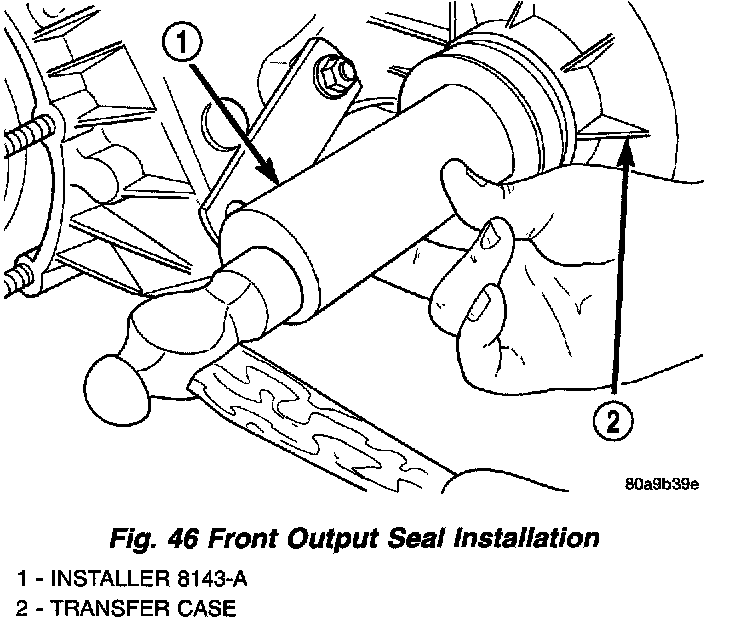 1

2

80a9b39e

Fig. 46 Front Output Seal Installation

1 - INSTALLER 8143-A
2 - TRANSFER CASE