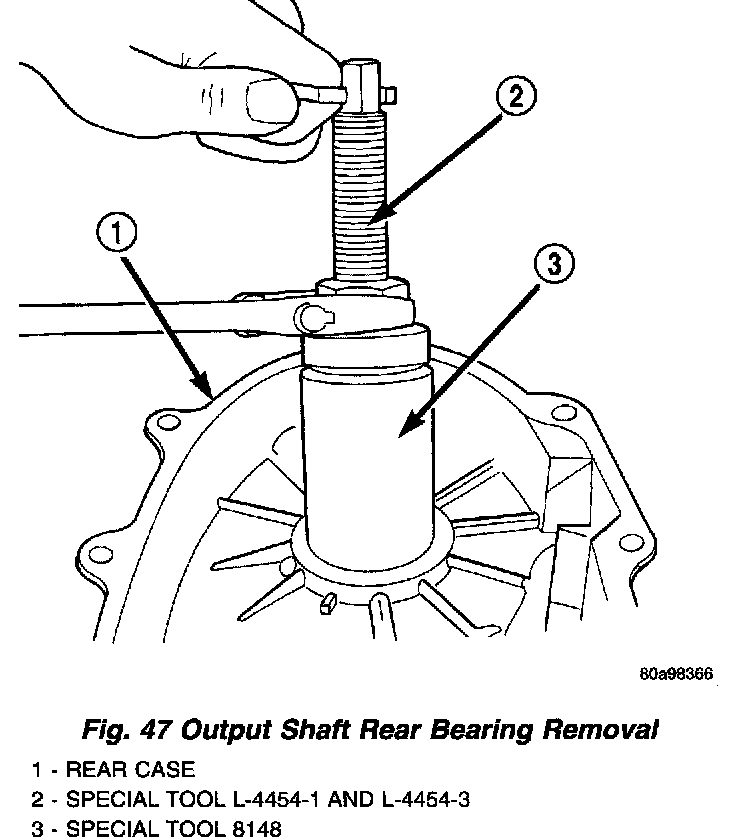 2

1

3

80a98366

Fig. 47 Output Shaft Rear Bearing Removal

1 - REAR CASE
2 - SPECIAL TOOL L-4454-1 AND L-4454-3
3 - SPECIAL TOOL 8148