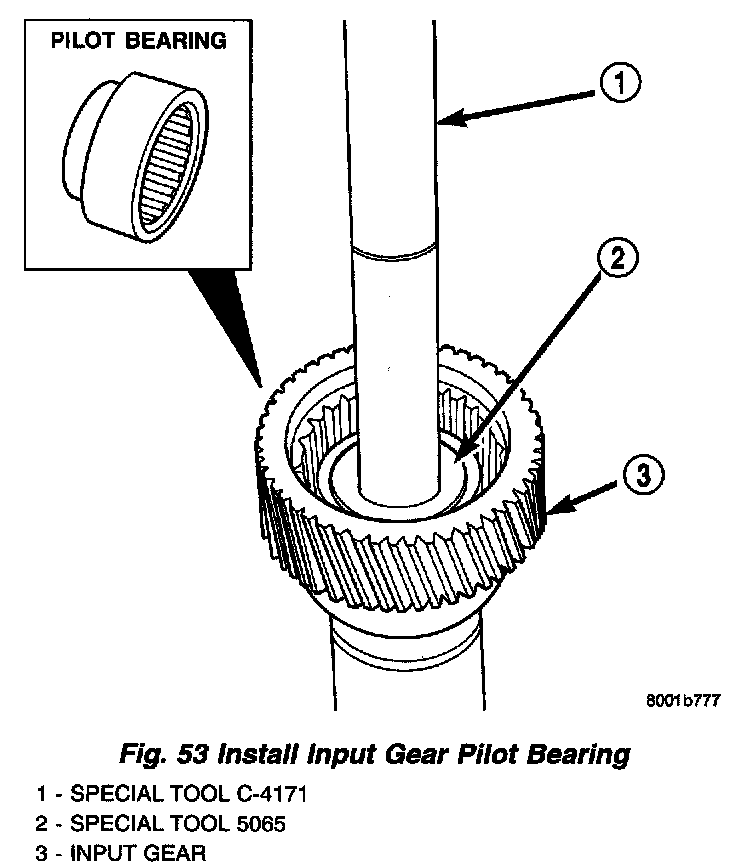 PILOT BEARING

1

2

3

8001b777

Fig. 53 Install Input Gear Pilot Bearing

1 - SPECIAL TOOL C-4171
2 - SPECIAL TOOL 5065
3 - INPUT GEAR