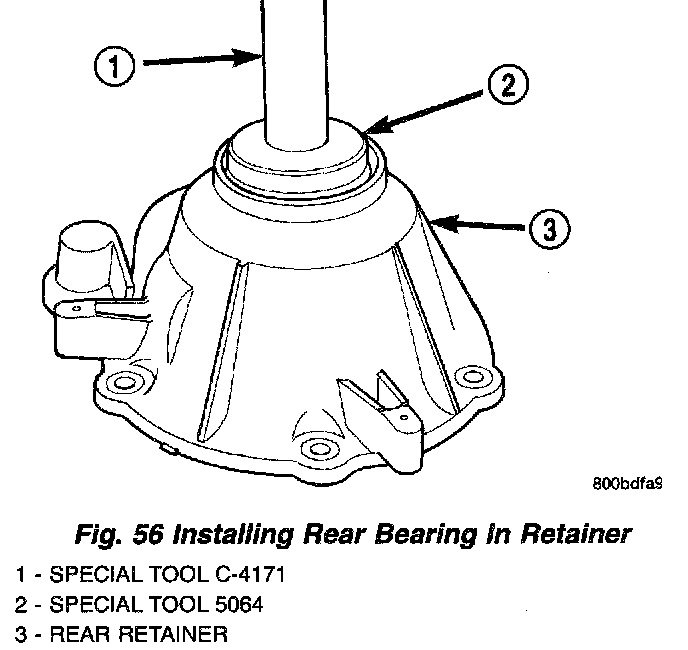 1

2

3

800bdfa9

Fig. 56 Installing Rear Bearing In Retainer

1 - SPECIAL TOOL C-4171
2 - SPECIAL TOOL 5064
3 - REAR RETAINER