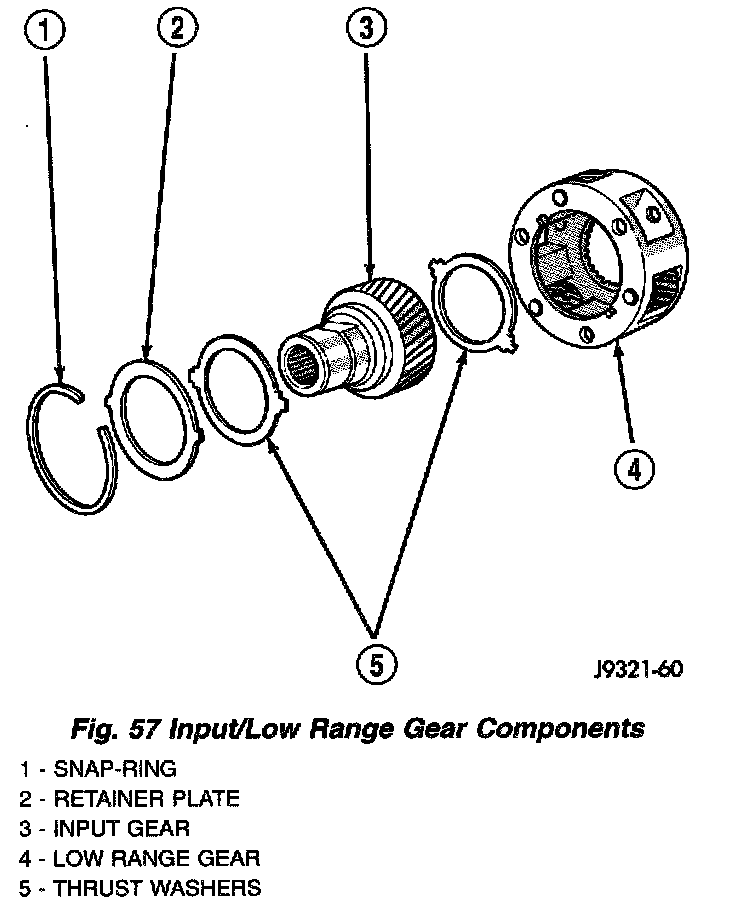 1
2
3
4
5
J9321-60

Fig. 57 Input/Low Range Gear Components

1 - SNAP-RING
2 - RETAINER PLATE
3 - INPUT GEAR
4 - LOW RANGE GEAR
5 - THRUST WASHERS