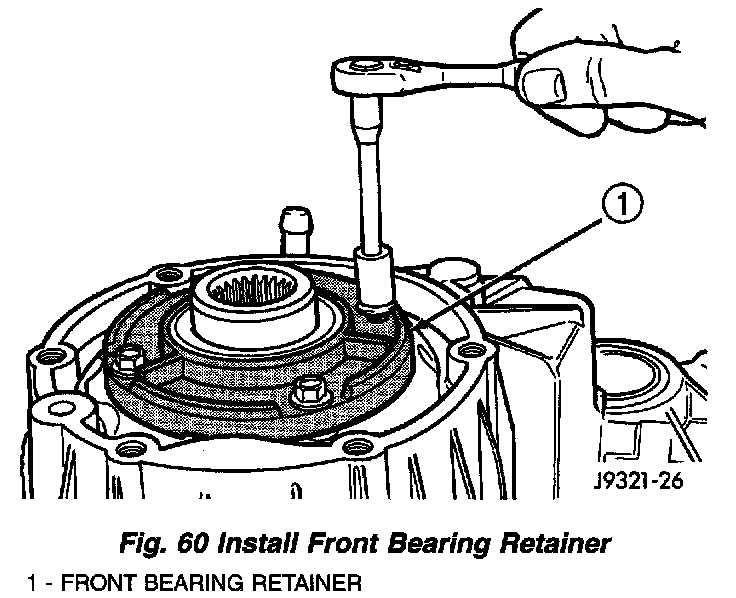 1

J9321-26

Fig. 60 Install Front Bearing Retainer

1 - FRONT BEARING RETAINER