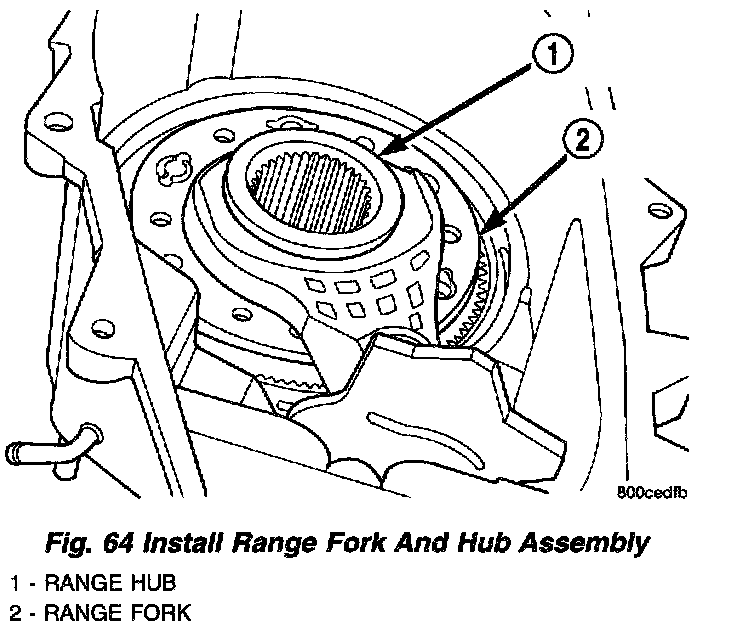 1

2

800cedfb

Fig. 64 Install Range Fork And Hub Assembly

1 - RANGE HUB
2 - RANGE FORK