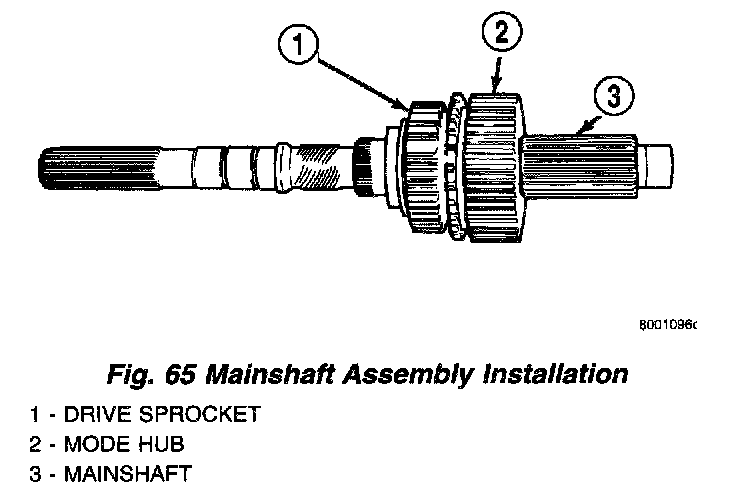 1

2

3

8001096c

Fig. 65 Mainshaft Assembly Installation

1 - DRIVE SPROCKET
2 - MODE HUB
3 - MAINSHAFT