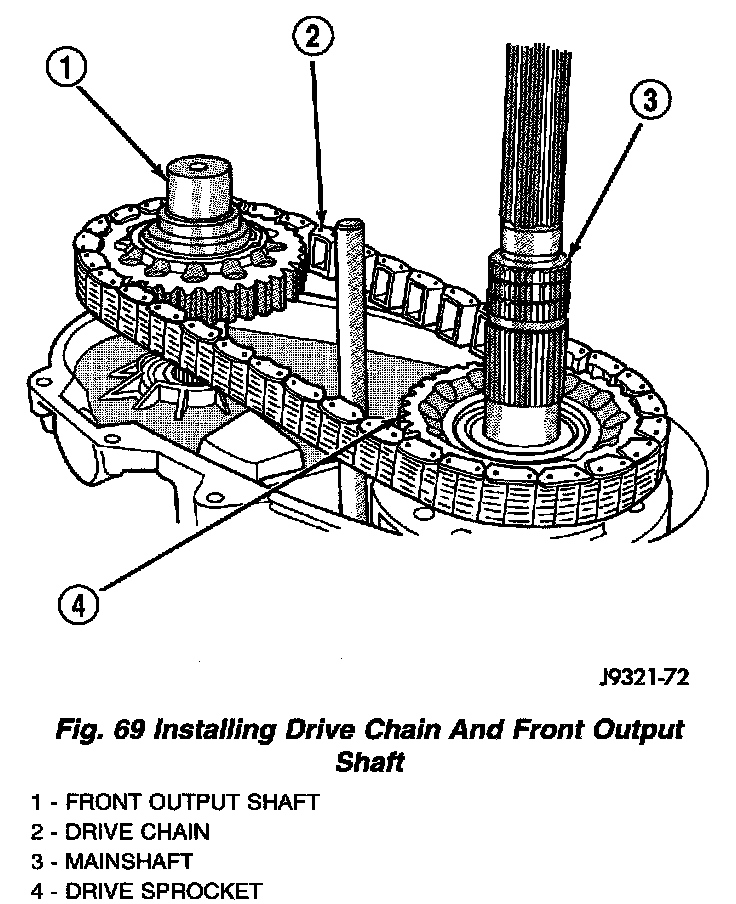 1

2

3

4

J9321-72

Fig. 69 Installing Drive Chain And Front Output Shaft

1 - FRONT OUTPUT SHAFT
2 - DRIVE CHAIN
3 - MAINSHAFT
4 - DRIVE SPROCKET