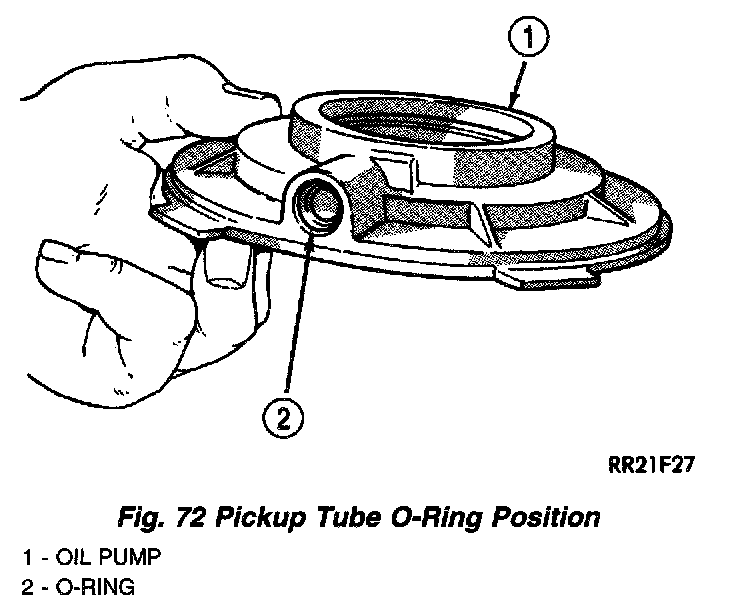 1

2

RR21F27

Fig. 72 Pickup Tube O-Ring Position

1 - OIL PUMP
2 - O-RING