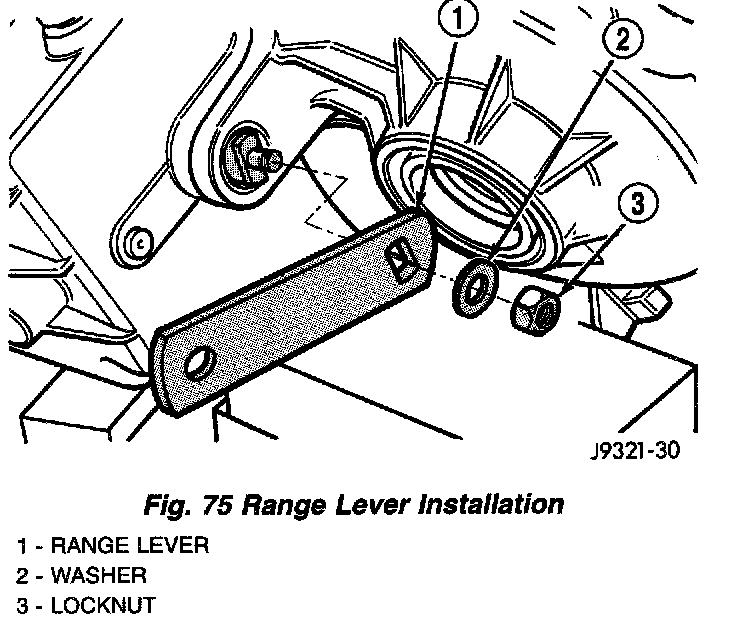 1
2
3
J9321-30

Fig. 75 Range Lever Installation

1 - RANGE LEVER
2 - WASHER
3 - LOCKNUT