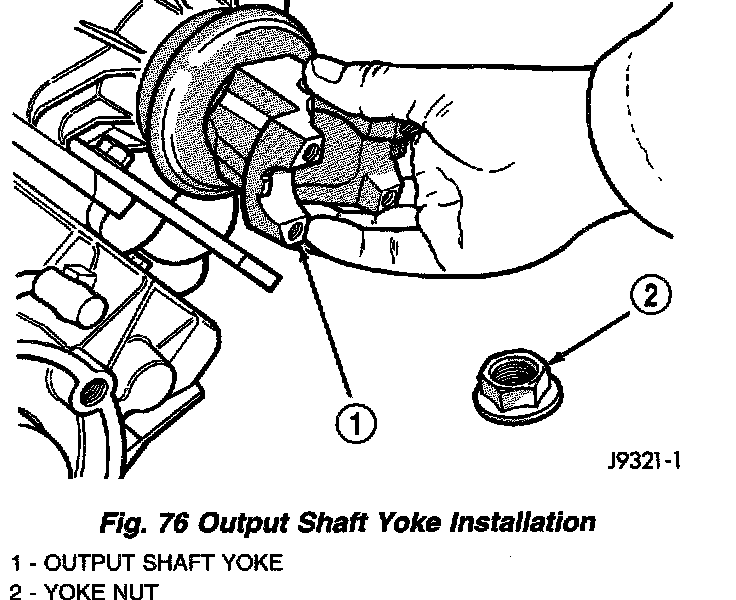 2

1

J9321-1

Fig. 76 Output Shaft Yoke Installation

1 - OUTPUT SHAFT YOKE
2 - YOKE NUT