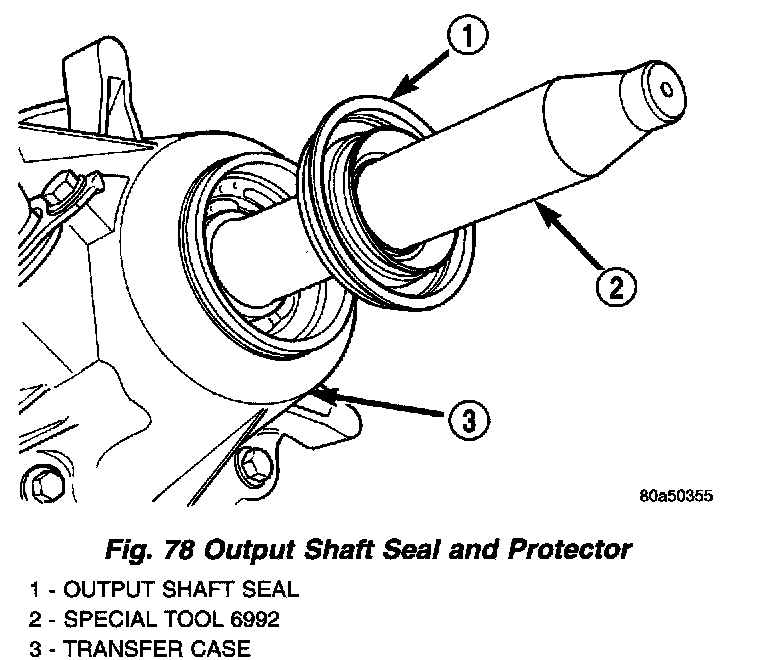 1
2
3
80a50355

Fig. 78 Output Shaft Seal and Protector

1 - OUTPUT SHAFT SEAL
2 - SPECIAL TOOL 6992
3 - TRANSFER CASE