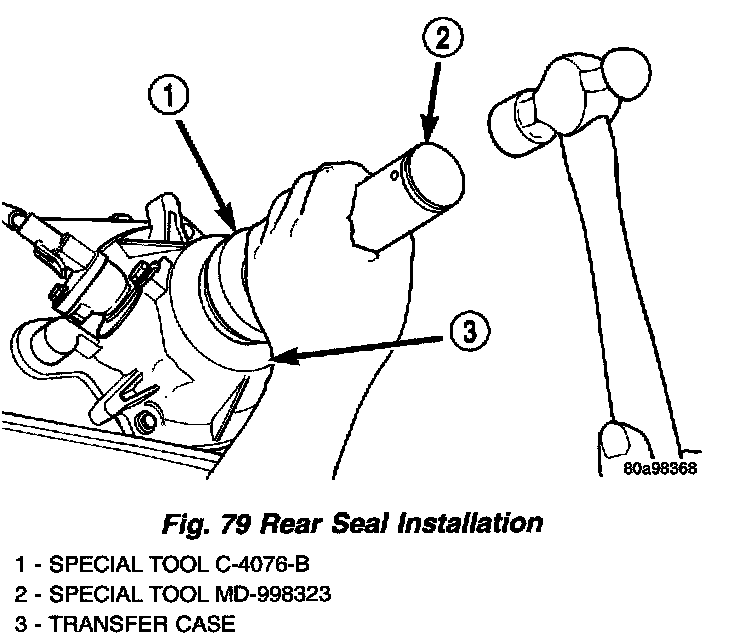 2
1
3
80a98368

Fig. 79 Rear Seal Installation

1 - SPECIAL TOOL C-4076-B
2 - SPECIAL TOOL MD-998323
3 - TRANSFER CASE