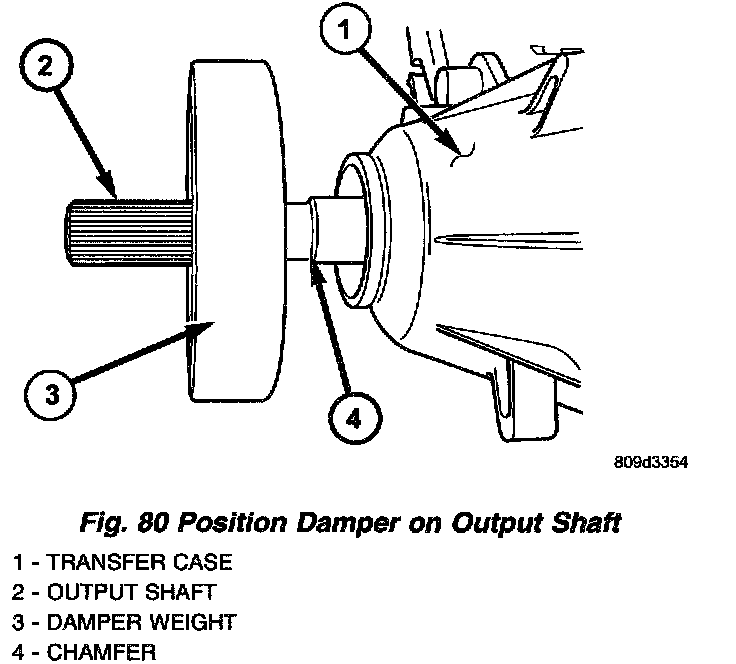 2

1

3

4

809d3354

Fig. 80 Position Damper on Output Shaft

1 - TRANSFER CASE
2 - OUTPUT SHAFT
3 - DAMPER WEIGHT
4 - CHAMFER