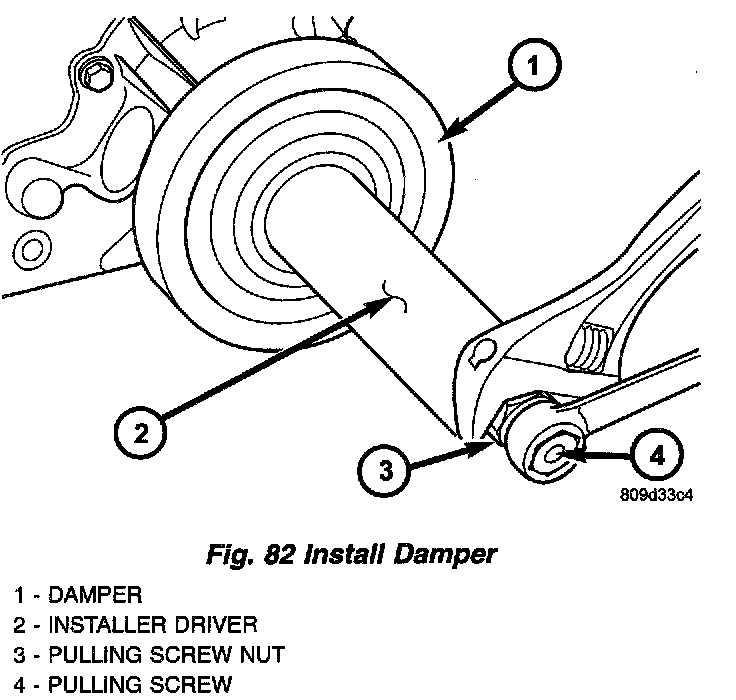 1

2

3

4

809d33c4

Fig. 82 Install Damper

1 - DAMPER
2 - INSTALLER DRIVER
3 - PULLING SCREW NUT
4 - PULLING SCREW