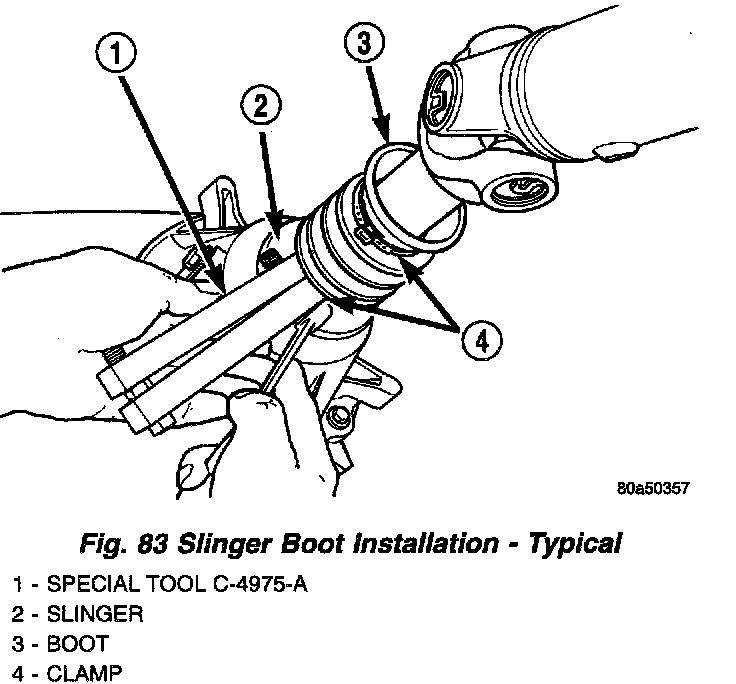 1
2
3
4
80a50357

Fig. 83 Slinger Boot Installation - Typical

1 - SPECIAL TOOL C-4975-A
2 - SLINGER
3 - BOOT
4 - CLAMP