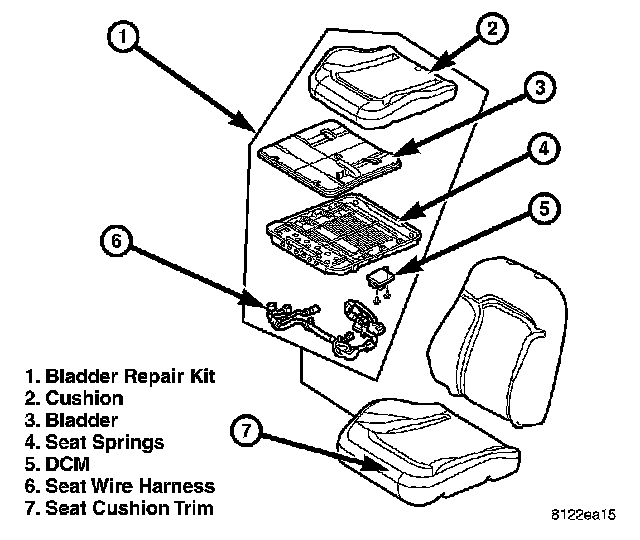 1
2
3
4
5
6
7

1. Bladder Repair Kit
2. Cushion
3. Bladder
4. Seat Springs
5. DCM
6. Seat Wire Harness
7. Seat Cushion Trim

8122ea15