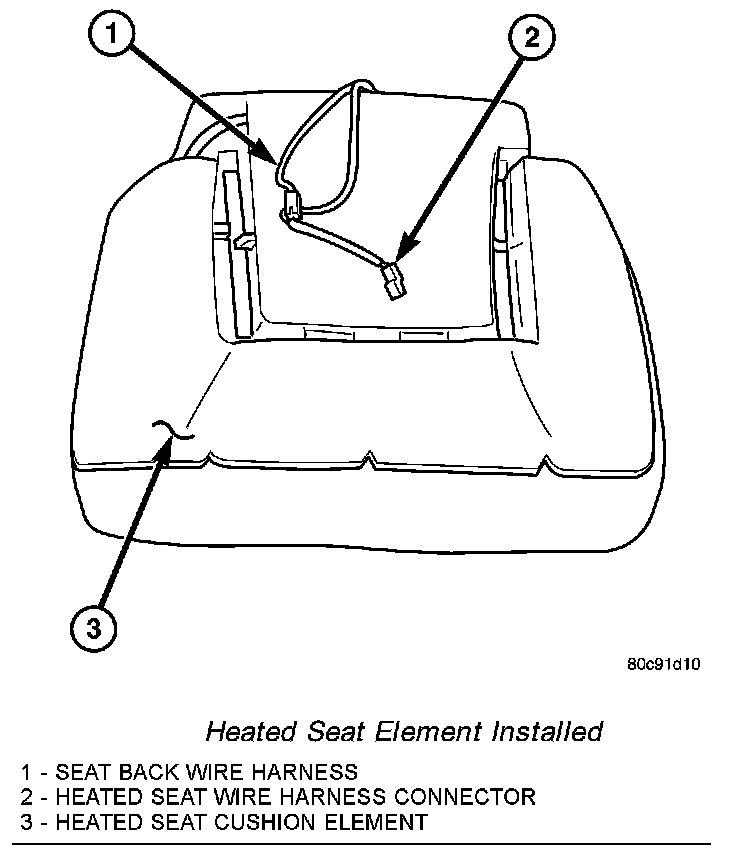 1

2

3

80c91d10

Heated Seat Element Installed

1 - SEAT BACK WIRE HARNESS
2 - HEATED SEAT WIRE HARNESS CONNECTOR
3 - HEATED SEAT CUSHION ELEMENT