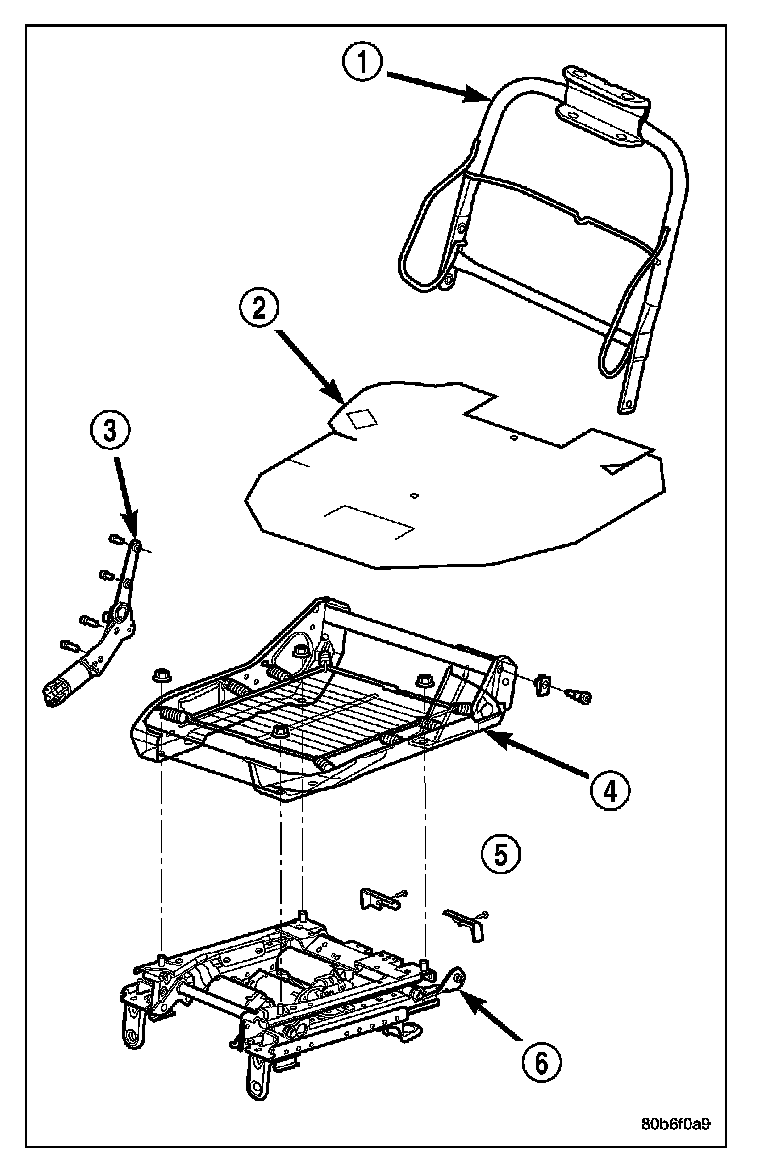 1
2
3
4
5
6
80b6f0a9