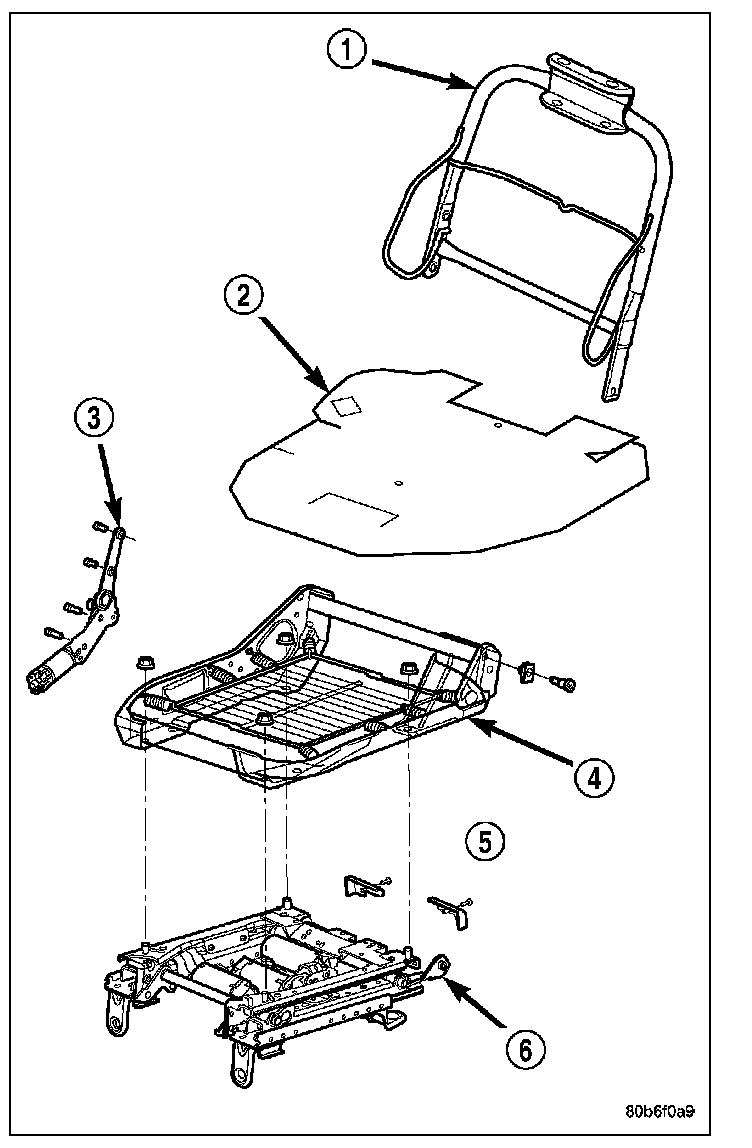 1
2
3
4
5
6
80b6f0a9