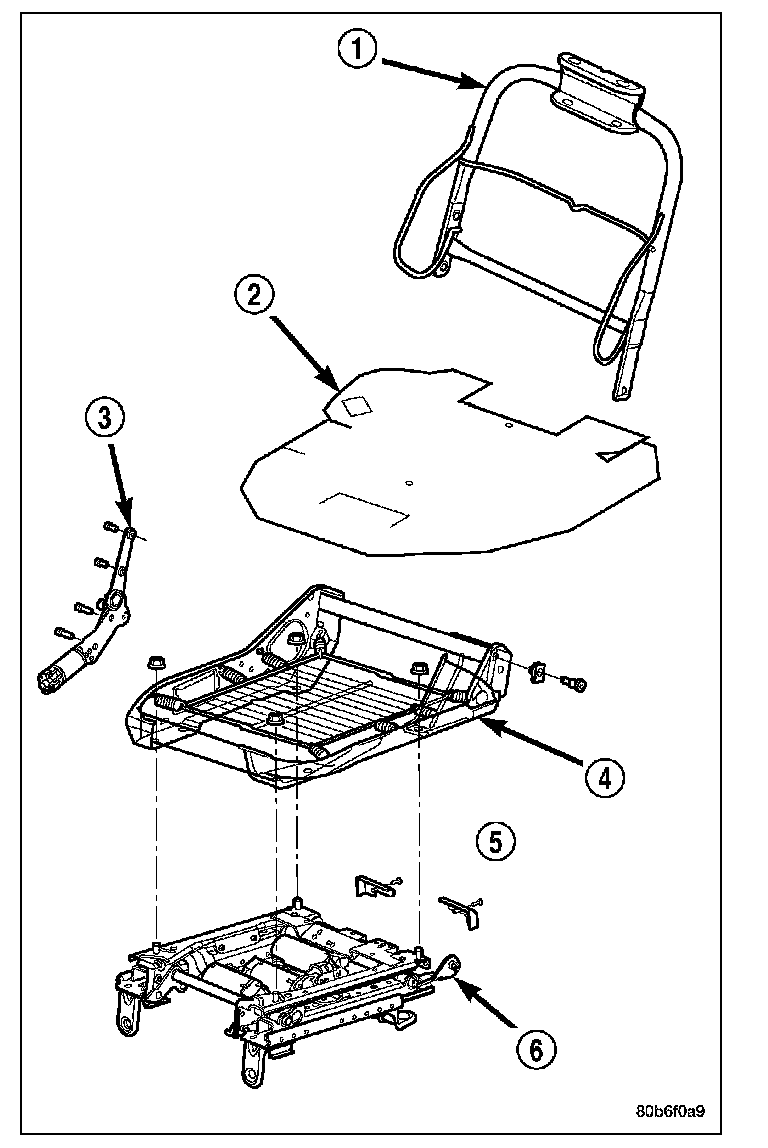 1
2
3
4
5
6
80b6f0a9