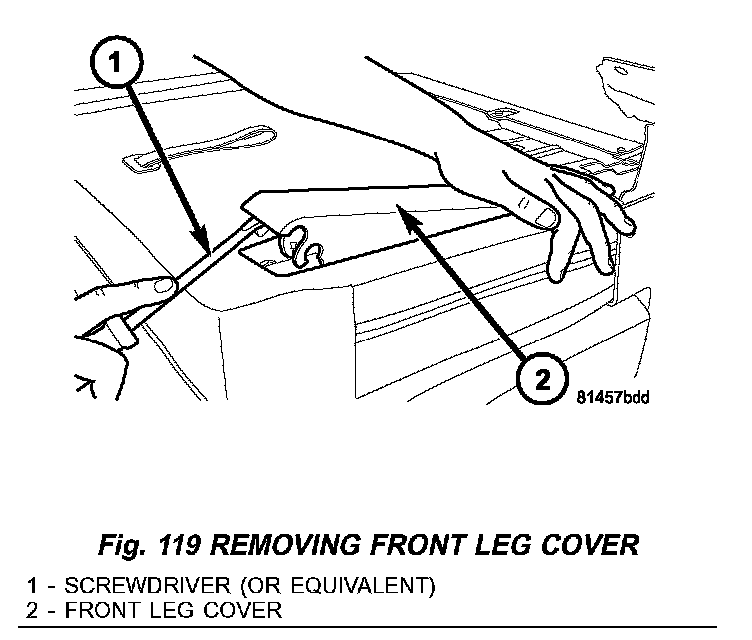 1

2

81457bdd

Fig. 119 REMOVING FRONT LEG COVER

1 - SCREWDRIVER (OR EQUIVALENT)
2 - FRONT LEG COVER