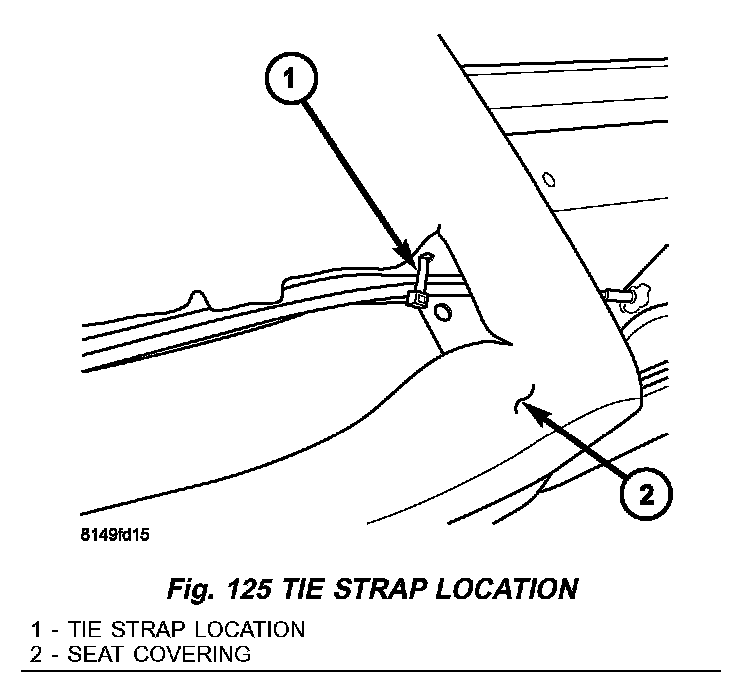 1

2

8149fd15

Fig. 125 TIE STRAP LOCATION

1 - TIE STRAP LOCATION
2 - SEAT COVERING