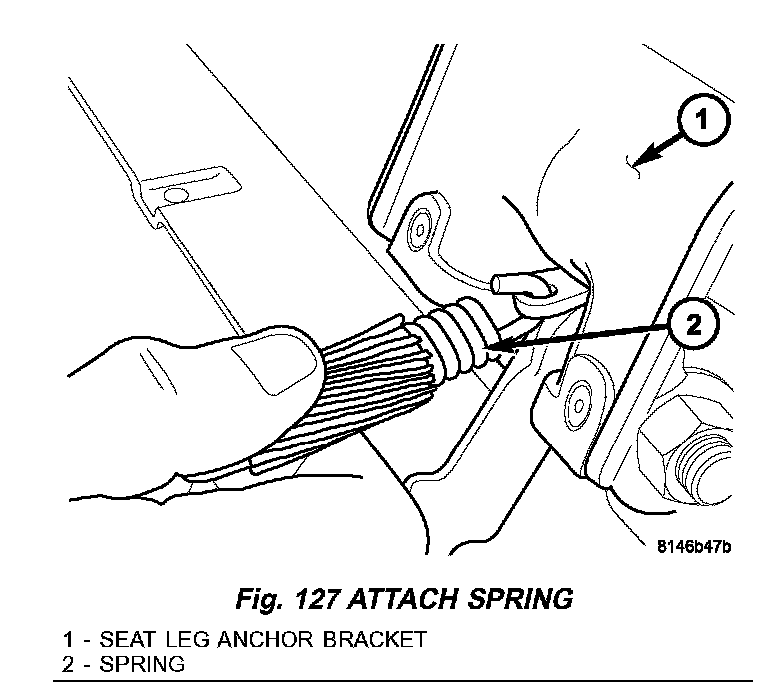 1

2

8146b47b

Fig. 127 ATTACH SPRING

1 - SEAT LEG ANCHOR BRACKET
2 - SPRING