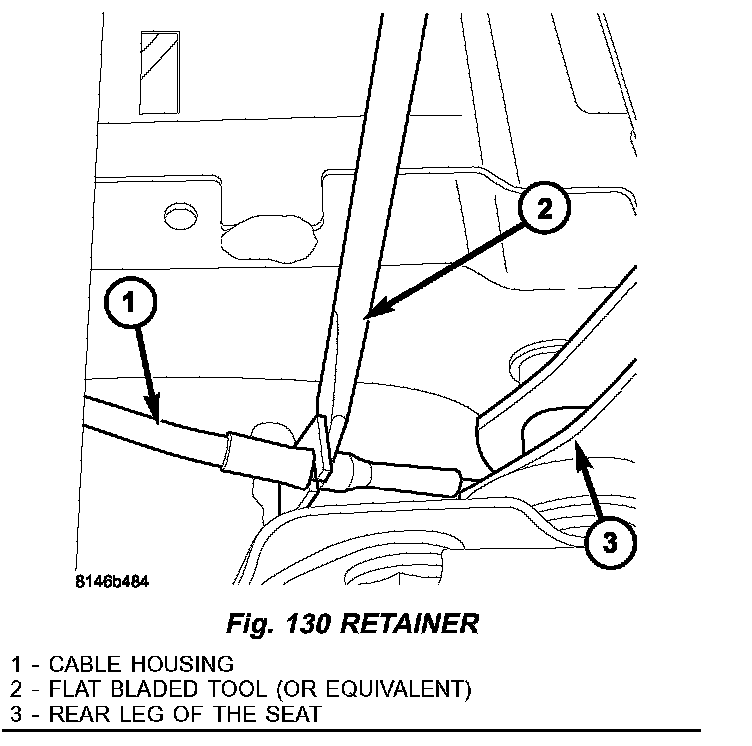 2

1

3

8146b484

Fig. 130 RETAINER

1 - CABLE HOUSING
2 - FLAT BLADED TOOL (OR EQUIVALENT)
3 - REAR LEG OF THE SEAT