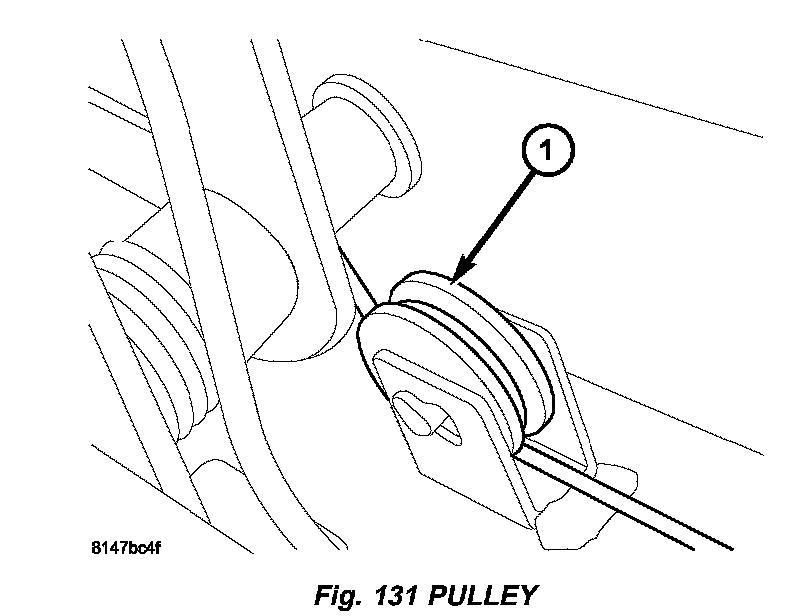 1

8147bc4f

Fig. 131 PULLEY