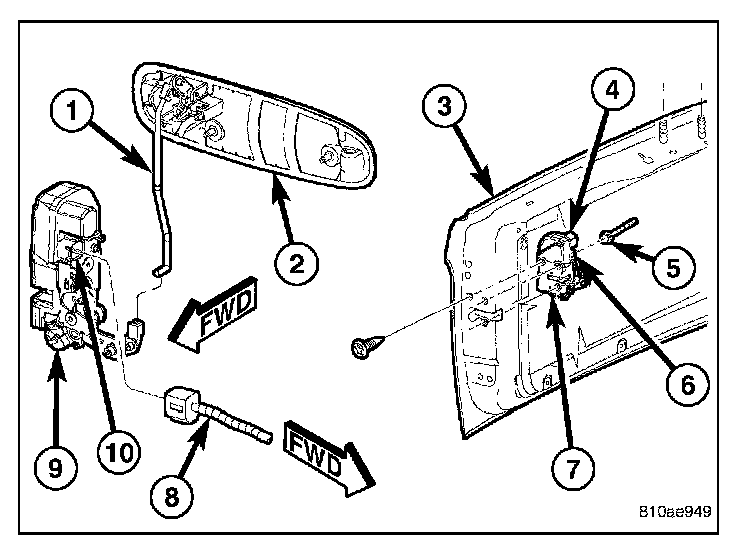 1
2
3
4
5
6
7
8
9
10
FWD
FWD
810ae949