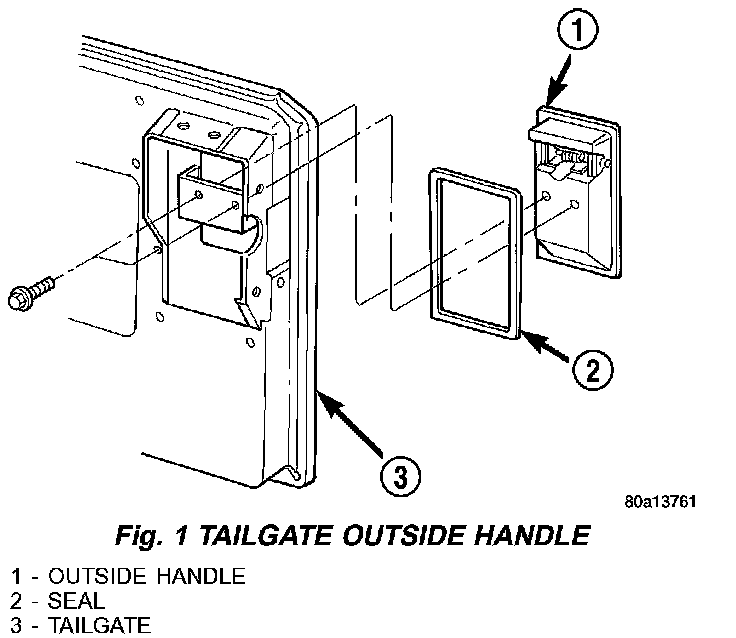 1

2

3

80a13761

Fig. 1 TAILGATE OUTSIDE HANDLE

1 - OUTSIDE HANDLE
2 - SEAL
3 - TAILGATE