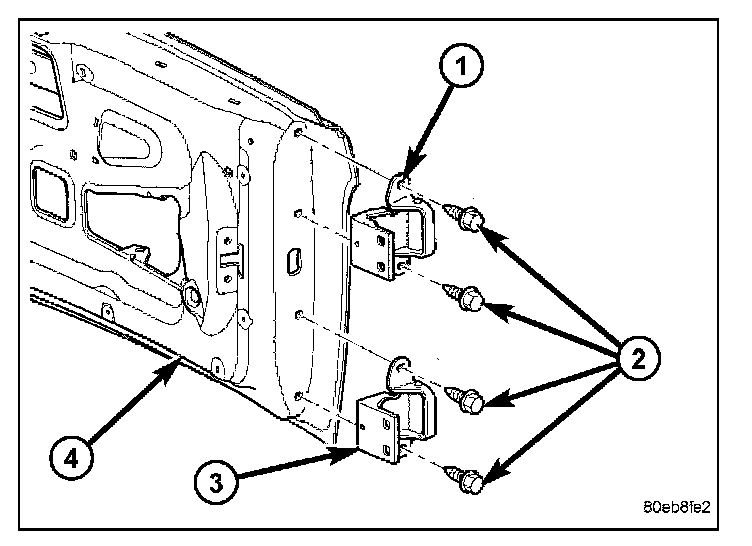 1
2
4
3
80eb8fe2