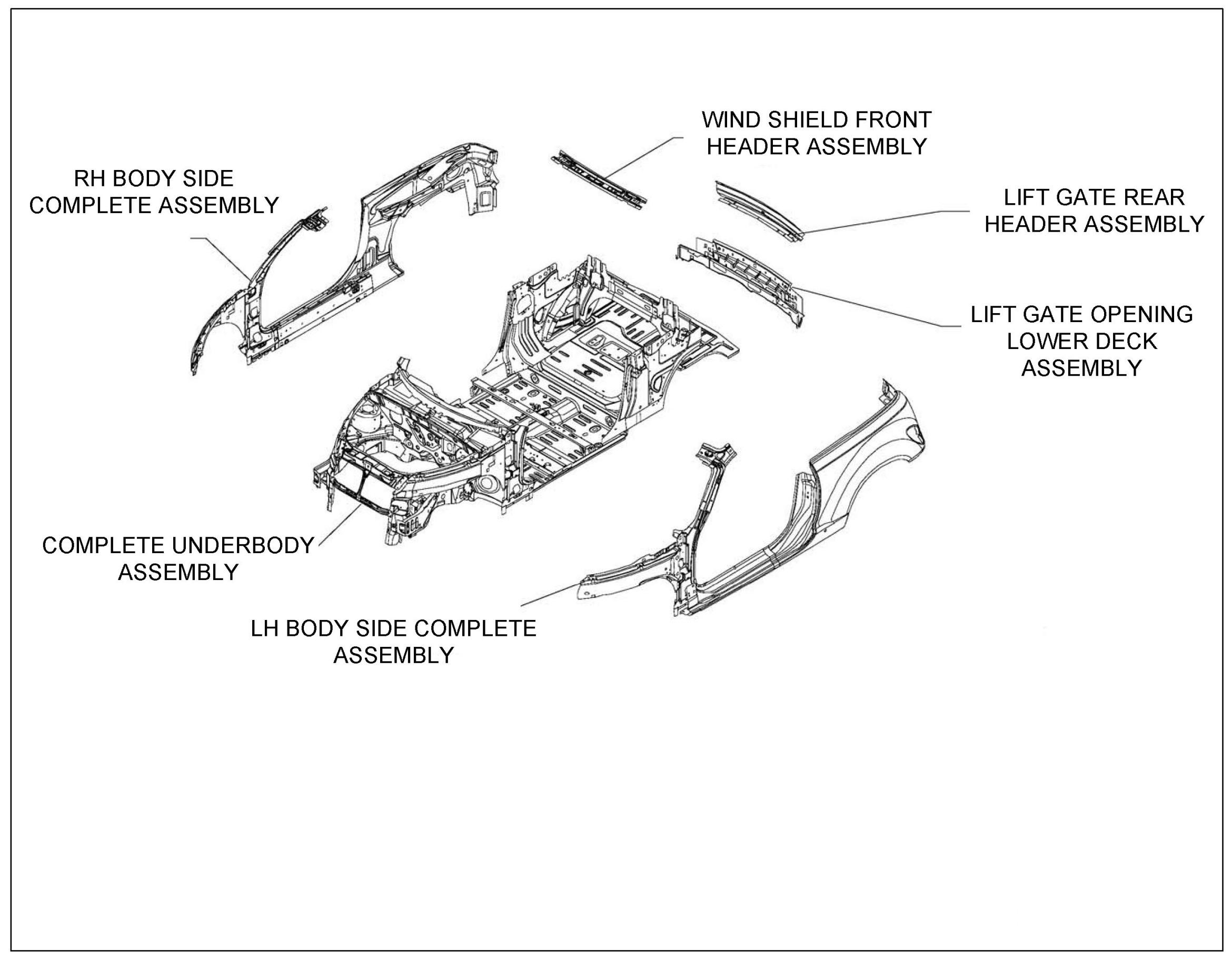 WIND SHIELD FRONT HEADER ASSEMBLY

RH BODY SIDE COMPLETE ASSEMBLY

LIFT GATE REAR HEADER ASSEMBLY

LIFT GATE OPENING LOWER DECK ASSEMBLY

COMPLETE UNDERBODY ASSEMBLY

LH BODY SIDE COMPLETE ASSEMBLY