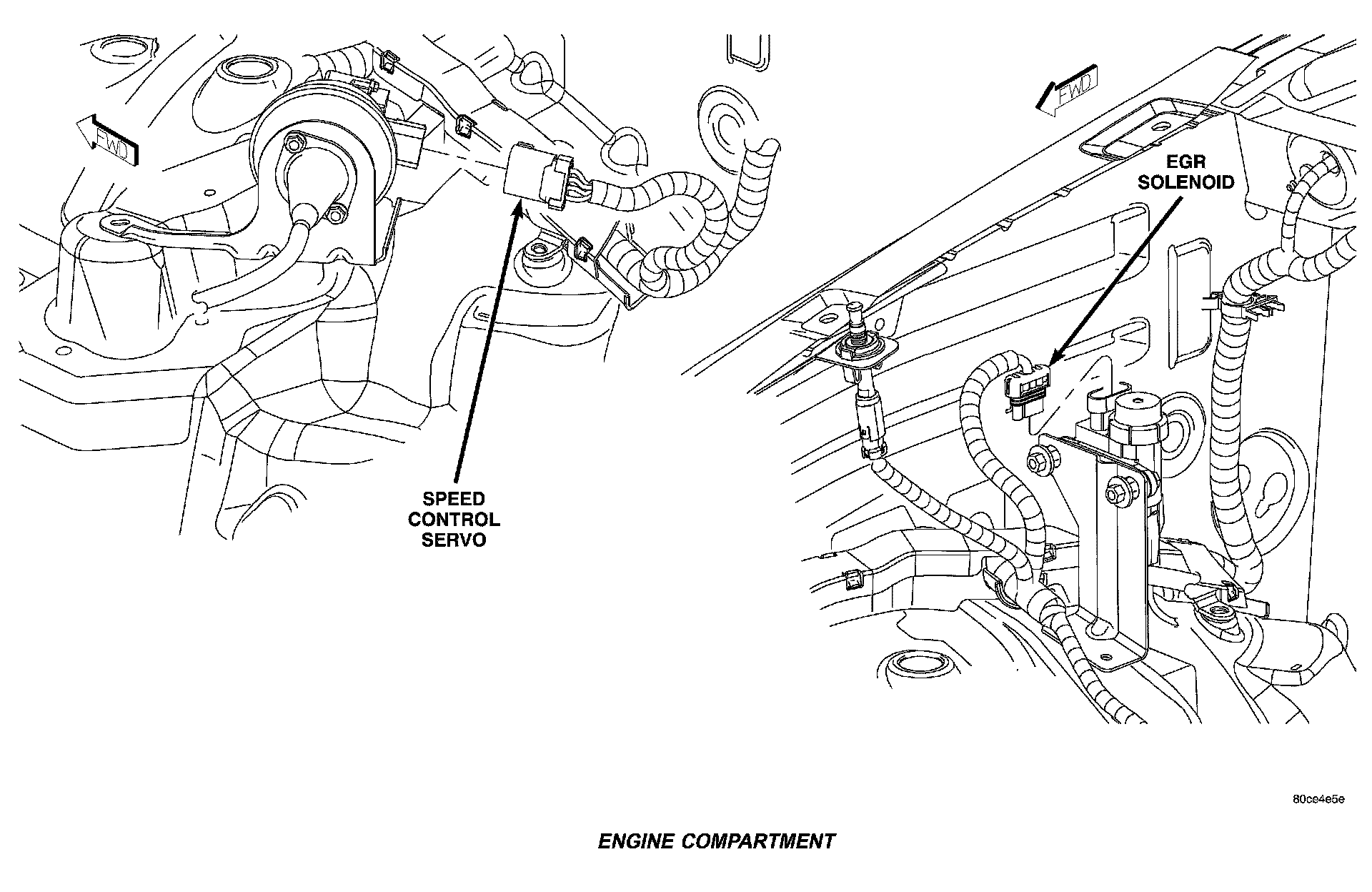 FWD

FWD

EGR SOLENOID

SPEED CONTROL SERVO

80ce4e5e

ENGINE COMPARTMENT