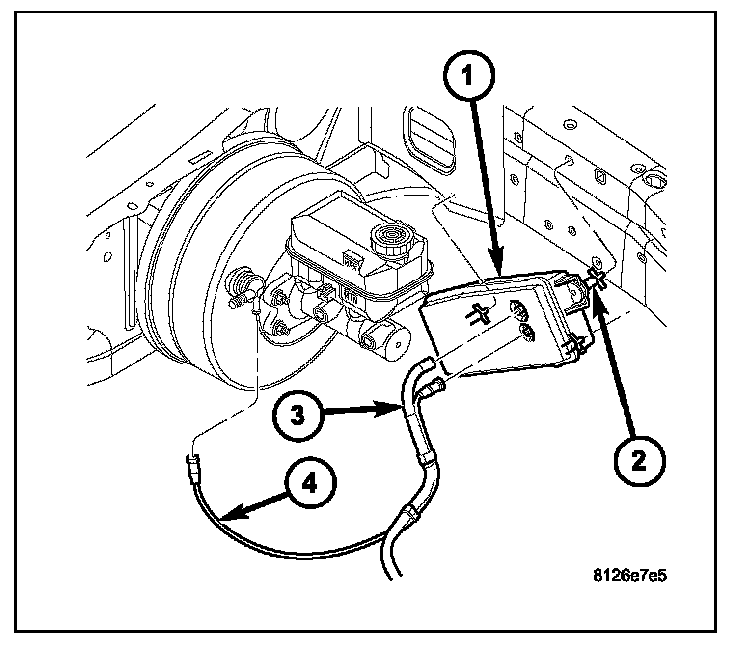 1
2
3
4
8126e7e5