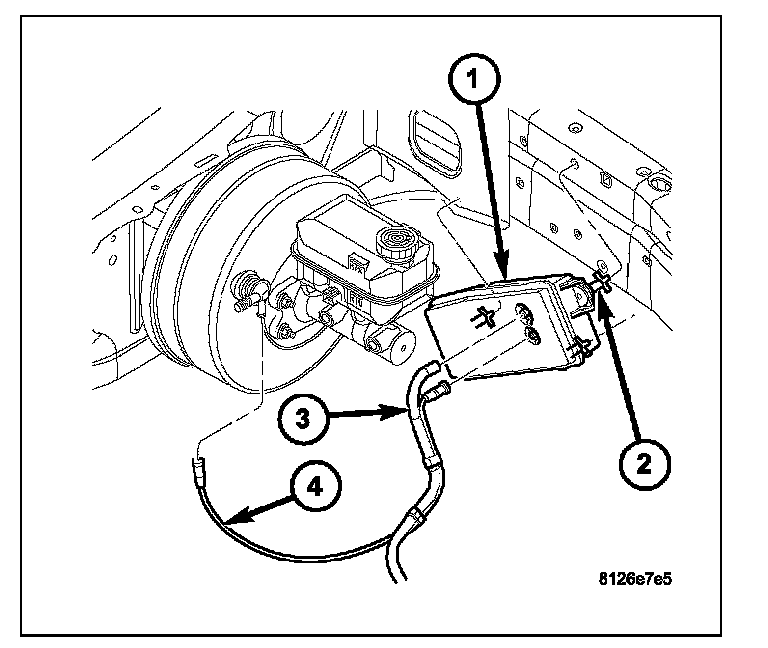 1
2
3
4
8126e7e5