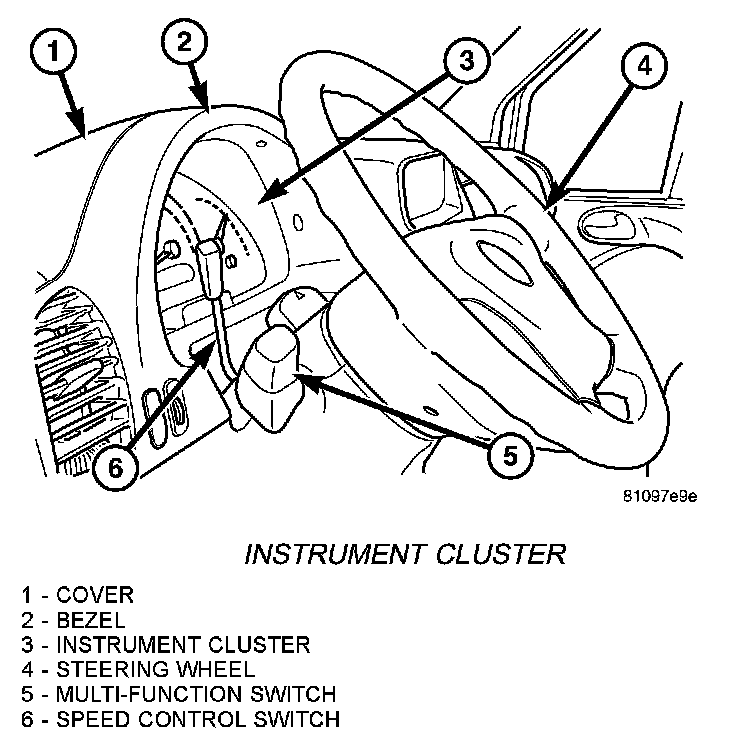 1
2
3
4
5
6

81097e9e

INSTRUMENT CLUSTER

1 - COVER
2 - BEZEL
3 - INSTRUMENT CLUSTER
4 - STEERING WHEEL
5 - MULTI-FUNCTION SWITCH
6 - SPEED CONTROL SWITCH