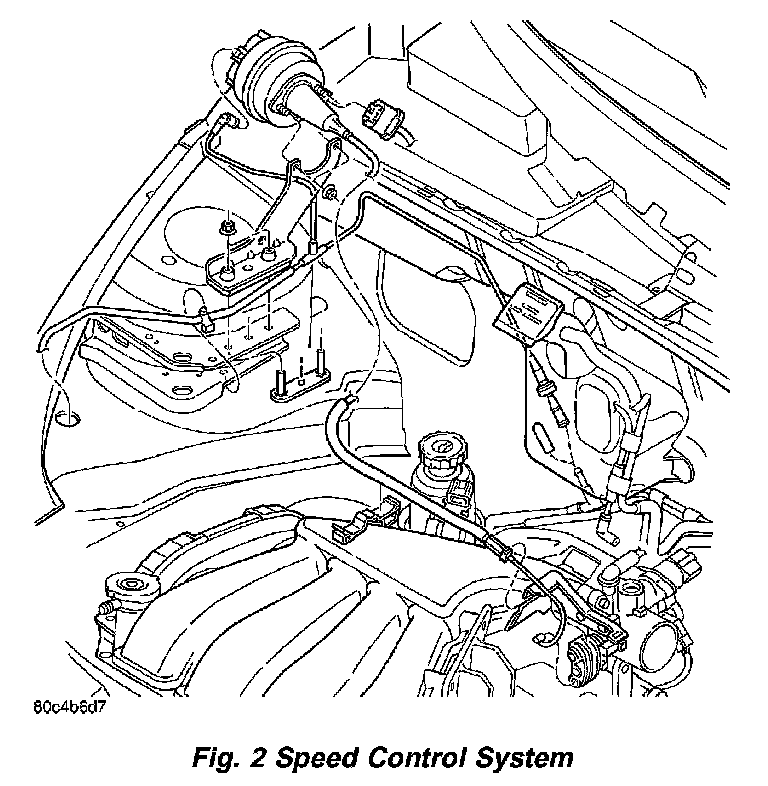 80c4b6d7

Fig. 2 Speed Control System