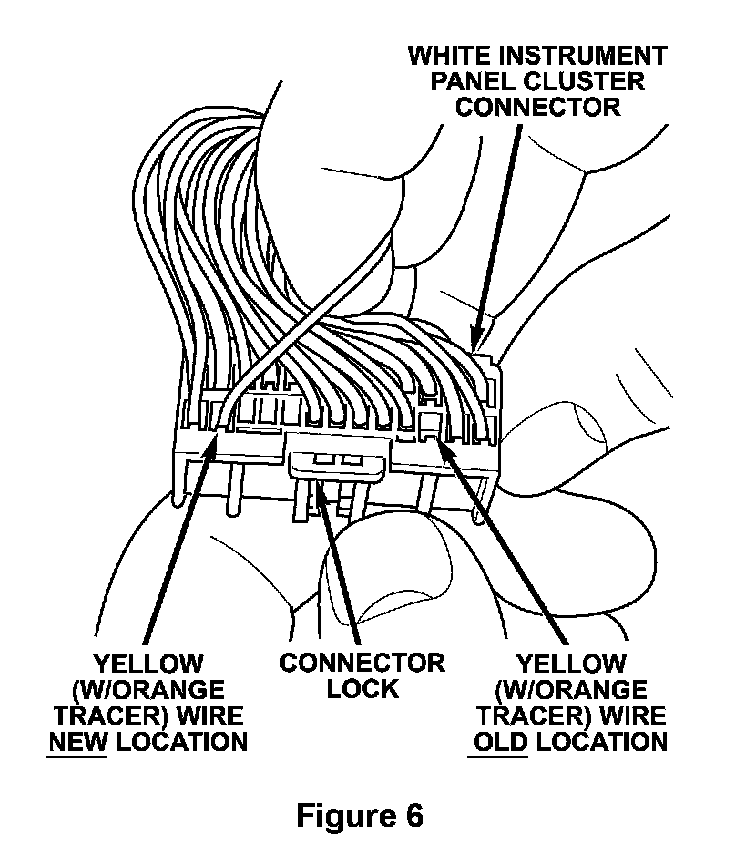 WHITE INSTRUMENT PANEL CLUSTER CONNECTOR

YELLOW (W/ORANGE TRACER) WIRE NEW LOCATION

CONNECTOR LOCK

YELLOW (W/ORANGE TRACER) WIRE OLD LOCATION

Figure 6